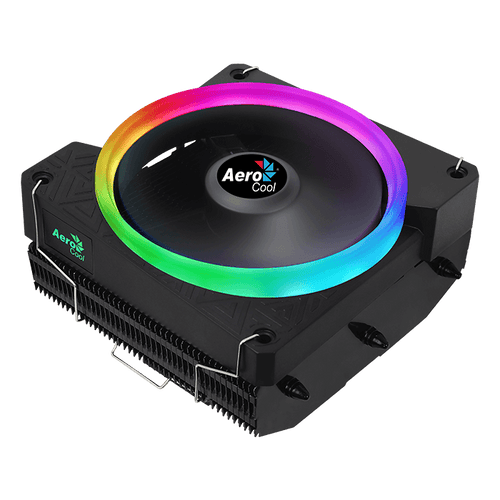 Aero Cool

Aero Cool